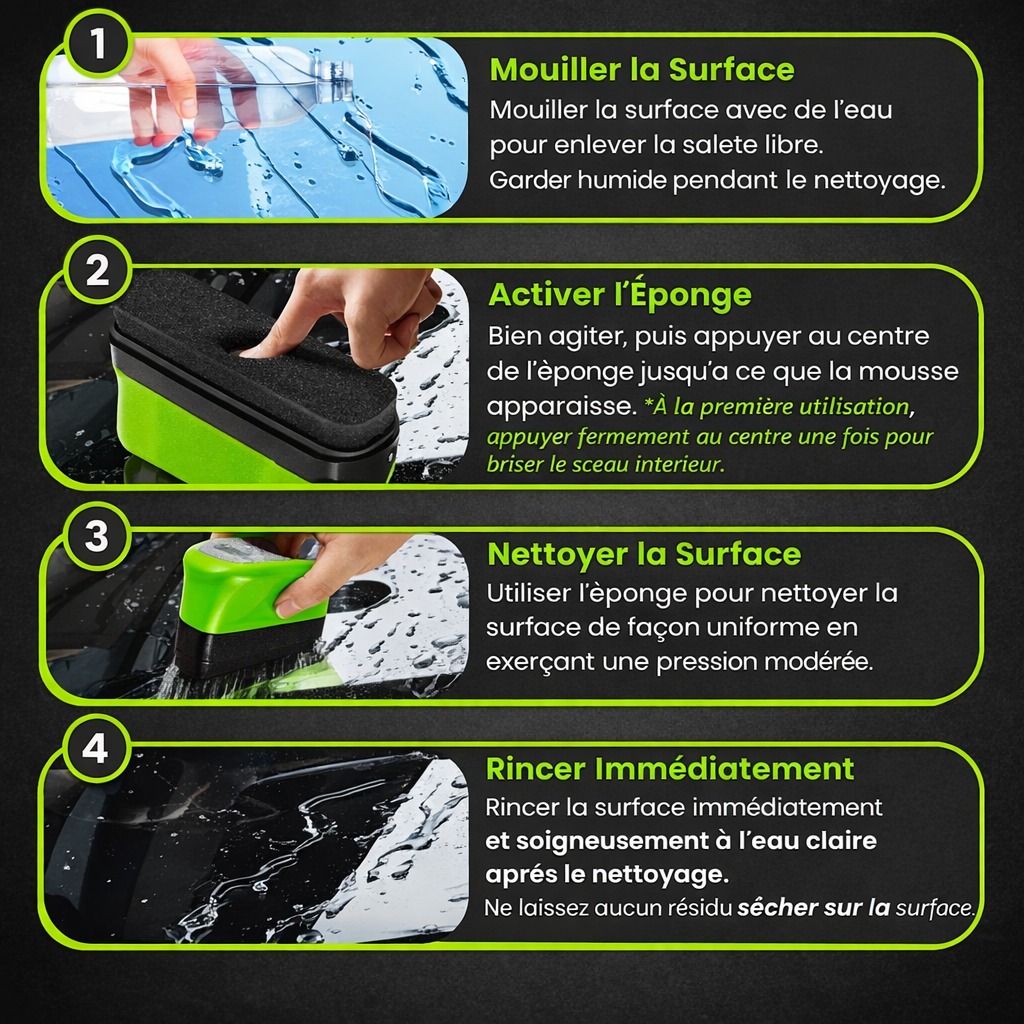 1

Mouiller la Surface

Mouiller la surface avec de l'eau pour enlever la salete libre. Garder humide pendant le nettoyage.

2

Activer l'Éponge

Bien agiter, puis appuyer au centre de l'èponge jusqu'a ce que la mousse apparaisse. *À la première utilisation, appuyer fermement au centre une fois pour briser le sceau interieur.

3

Nettoyer la Surface

Utiliser l'èponge pour nettoyer la surface de façon uniforme en exerçant une pression modérée.

4

Rincer Immédiatement

Rincer la surface immédiatement et soigneusement à l'eau claire aprés le nettoyage.

Ne laissez aucun résidu sécher sur la surface.